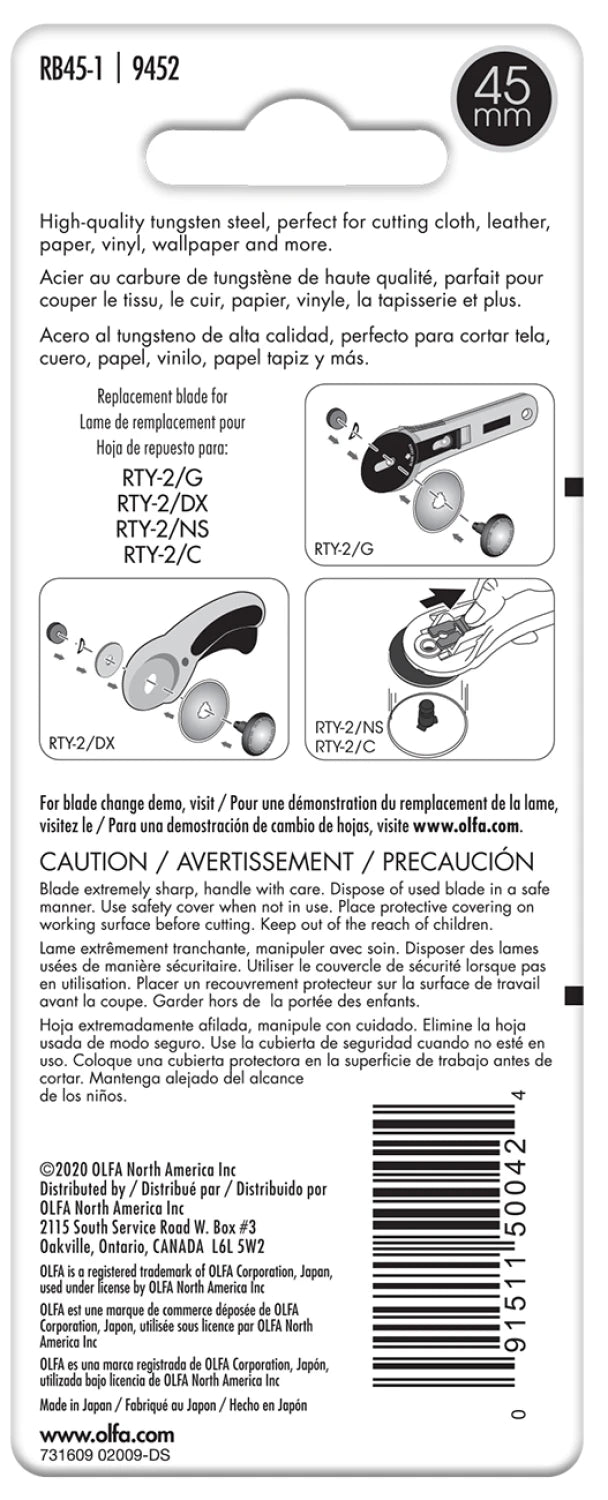 RB45-1 | 9452

45 mm

High-quality tungsten steel, perfect for cutting cloth, leather, paper, vinyl, wallpaper and more.

Acier au carbure de tungstène de haute qualité, parfait pour couper le tissu, le cuir, papier, vinyle, la tapisserie et plus.

Acero al tungsteno de alta calidad, perfecto para cortar tela, cuero, papel, vinilo, papel tapiz y más.

Replacement blade for
Lame de remplacement pour
Hoja de repuesto para:

RTY-2/G
RTY-2/DX
RTY-2/NS
RTY-2/C

RTY-2/G

RTY-2/DX

RTY-2/NS
RTY-2/C

For blade change demo, visit / Pour une démonstration du remplacement de la lame, visitez le / Para una demostración de cambio de hojas, visite www.olfa.com.

CAUTION / AVERTISSEMENT / PRECAUCIÓN

Blade extremely sharp, handle with care. Dispose of used blade in a safe manner. Use safety cover when not in use. Place protective covering on working surface before cutting. Keep out of the reach of children.

Lame extrêmement tranchante, manipuler avec soin. Disposer des lames usées de manière sécuritaire. Utiliser le couvercle de sécurité lorsque pas en utilisation. Placer un recouvrement protecteur sur la surface de travail avant la coupe. Garder hors de la portée des enfants.

Hoja extremadamente afilada, manipule con cuidado. Elimine la hoja usada de modo seguro. Use la cubierta de seguridad cuando no esté en uso. Coloque una cubierta protectora en la superficie de trabajo antes de cortar. Mantenga alejado del alcance de los niños.

©2020 OLFA North America Inc
Distributed by / Distribué par / Distribuido por
OLFA North America Inc
2115 South Service Road W. Box #3
Oakville, Ontario, CANADA L6L 5W2

OLFA is a registered trademark of OLFA Corporation, Japan, used under license by OLFA North America Inc

OLFA est une marque de commerce déposée de OLFA Corporation, Japon, utilisée sous licence par OLFA North America Inc

OLFA es una marca registrada de OLFA Corporation, Japón, utilizada bajo licencia de OLFA North America Inc

Made in Japan / Fabriqué au Japon / Hecho en Japón

www.olfa.com
731609 02009-DS

0 91511 50042 4